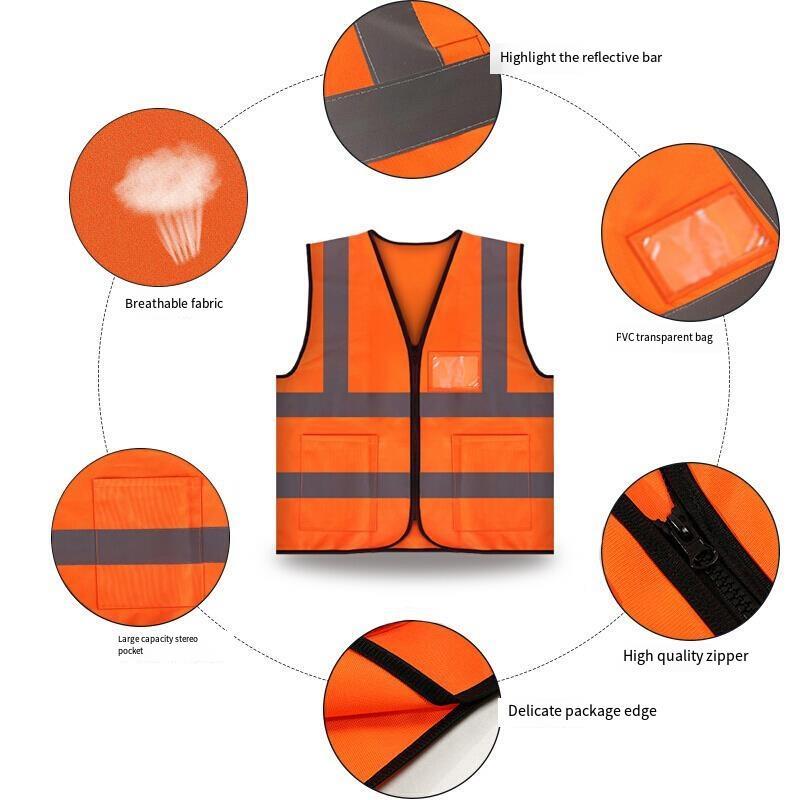 Highlight the reflective bar

Breathable fabric

FVC transparent bag

Large capacity stereo pocket

High quality zipper

Delicate package edge