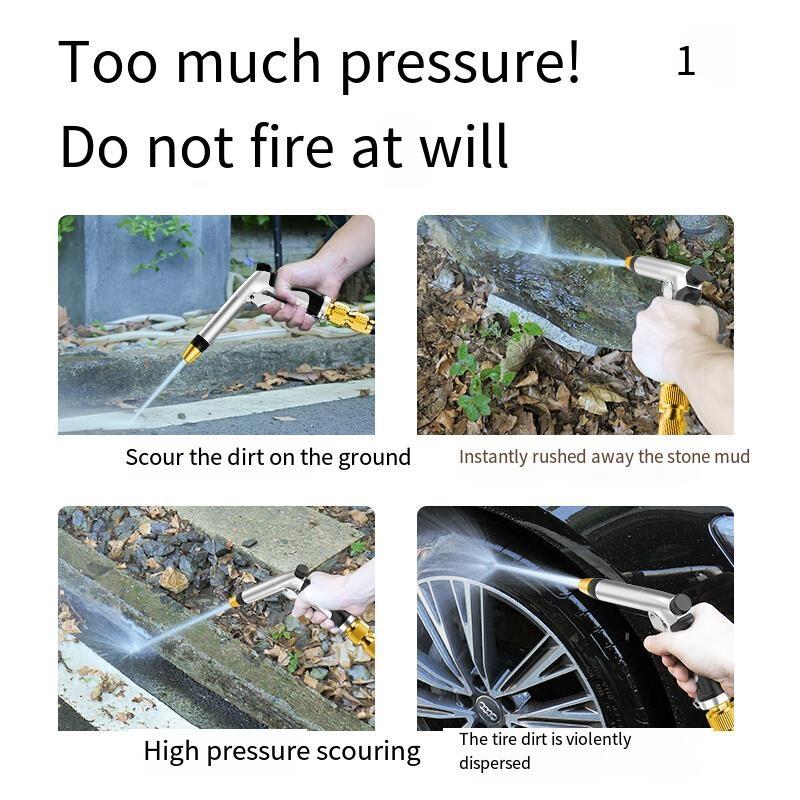 Too much pressure! 1
Do not fire at will

Scour the dirt on the ground

Instantly rushed away the stone mud

High pressure scouring

The tire dirt is violently dispersed