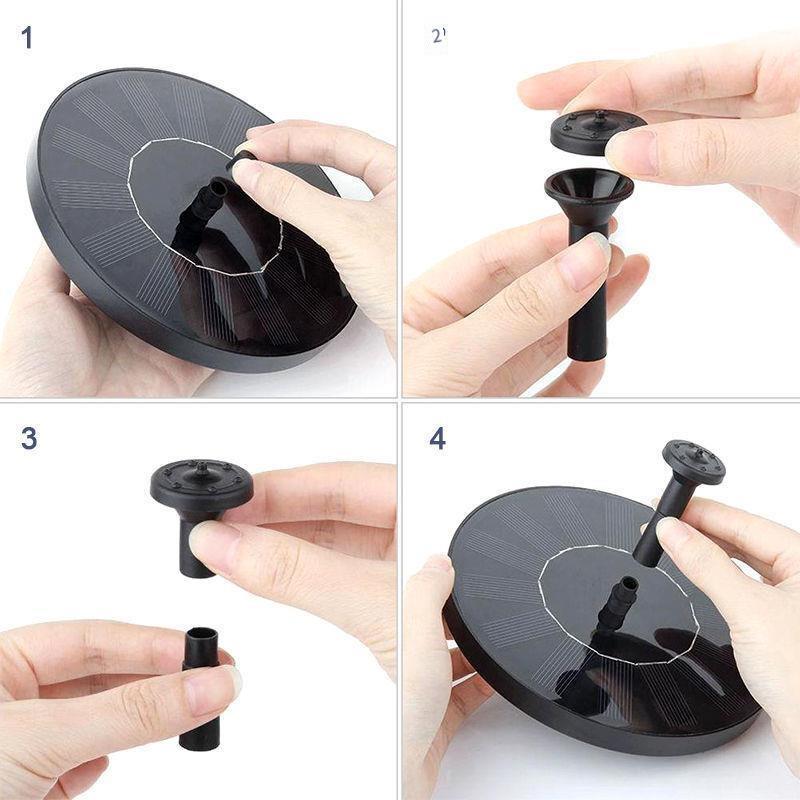 1

2'

3

4