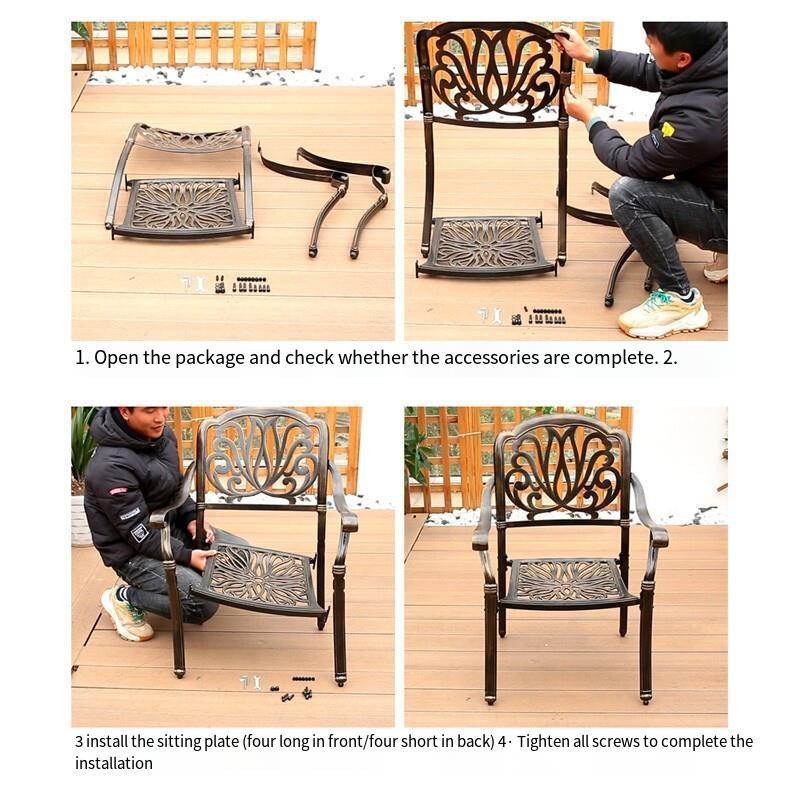 1. Open the package and check whether the accessories are complete. 2.

3 install the sitting plate (four long in front/four short in back) 4· Tighten all screws to complete the installation