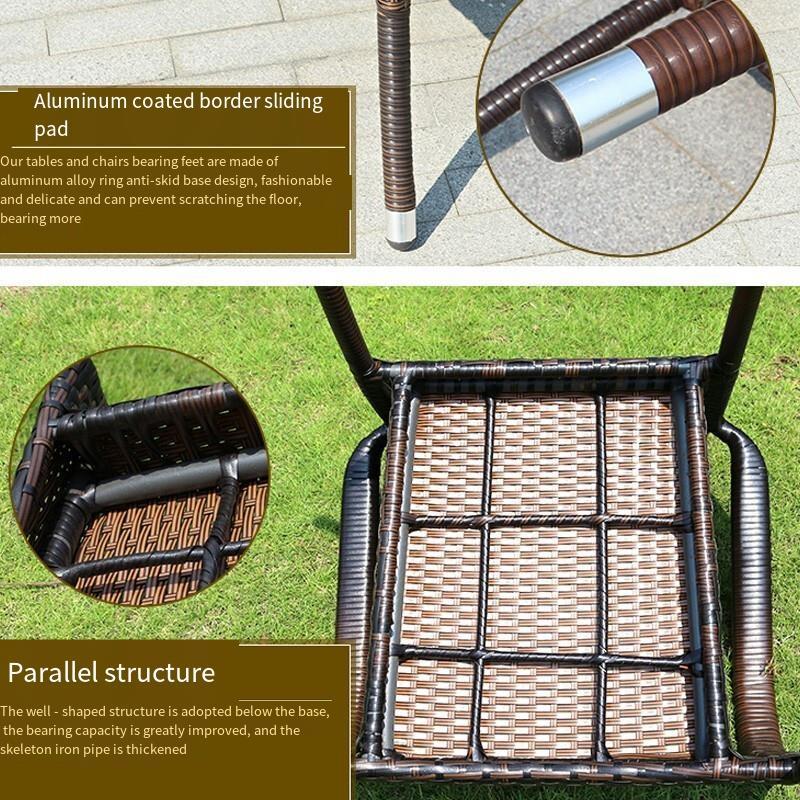 Aluminum coated border sliding pad

Our tables and chairs bearing feet are made of aluminum alloy ring anti-skid base design, fashionable and delicate and can prevent scratching the floor, bearing more

Parallel structure

The well - shaped structure is adopted below the base, the bearing capacity is greatly improved, and the skeleton iron pipe is thickened