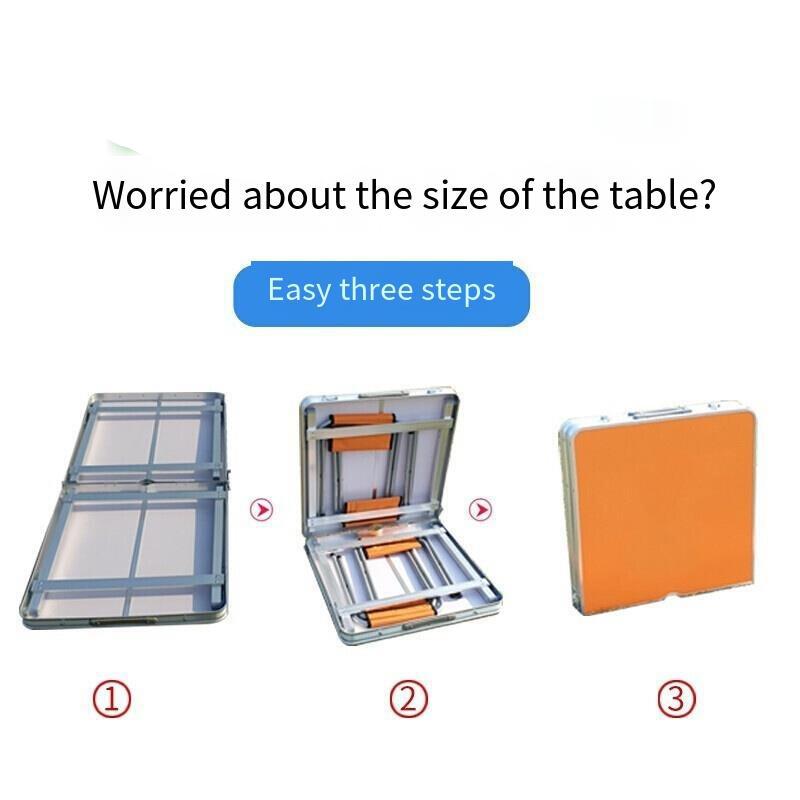 Worried about the size of the table?

Easy three steps

①

②

③