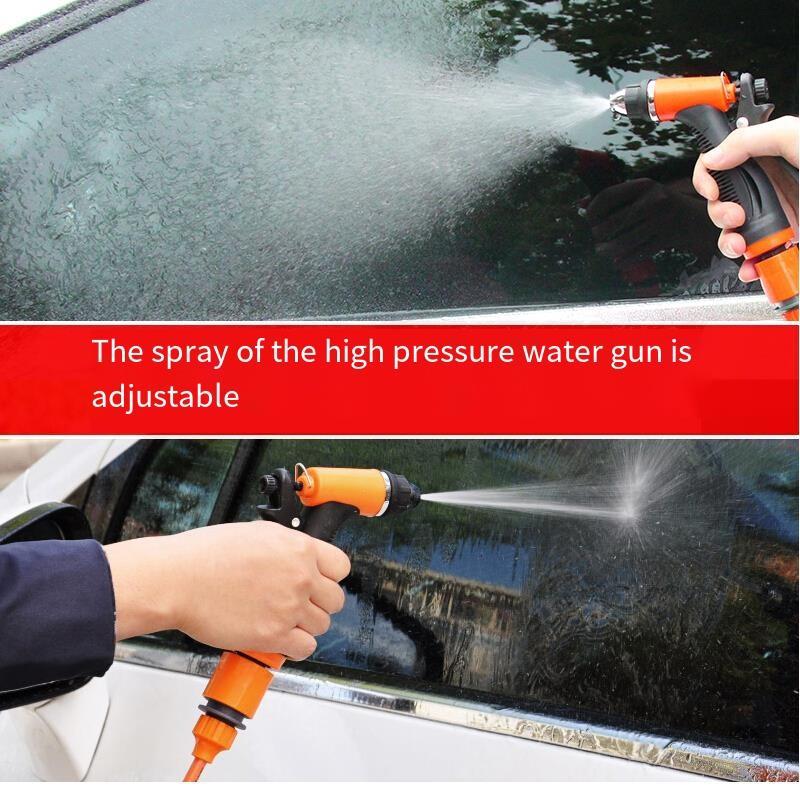 The spray of the high pressure water gun is adjustable