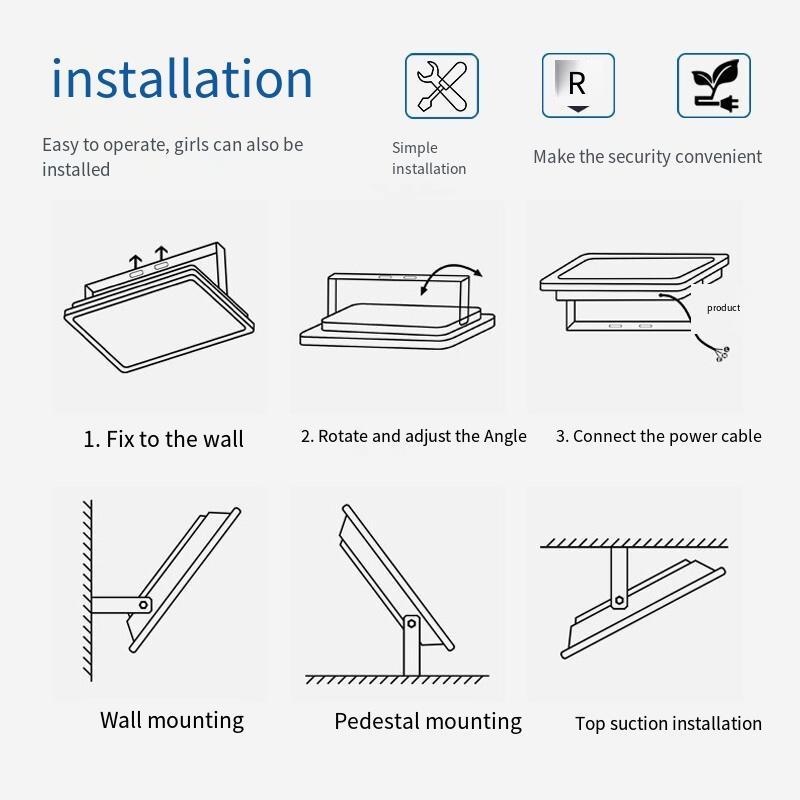 installation

R

Easy to operate, girls can also be installed

Simple installation

Make the security convenient

product

1. Fix to the wall

2. Rotate and adjust the Angle

3. Connect the power cable

Wall mounting

Pedestal mounting

Top suction installation